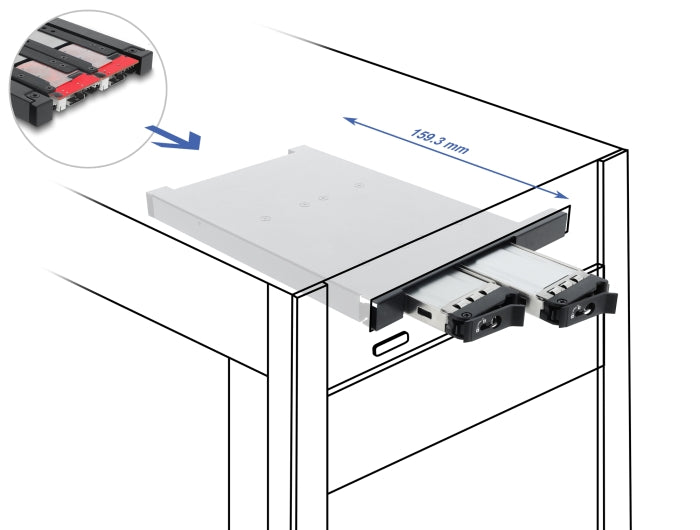 159.3 mm