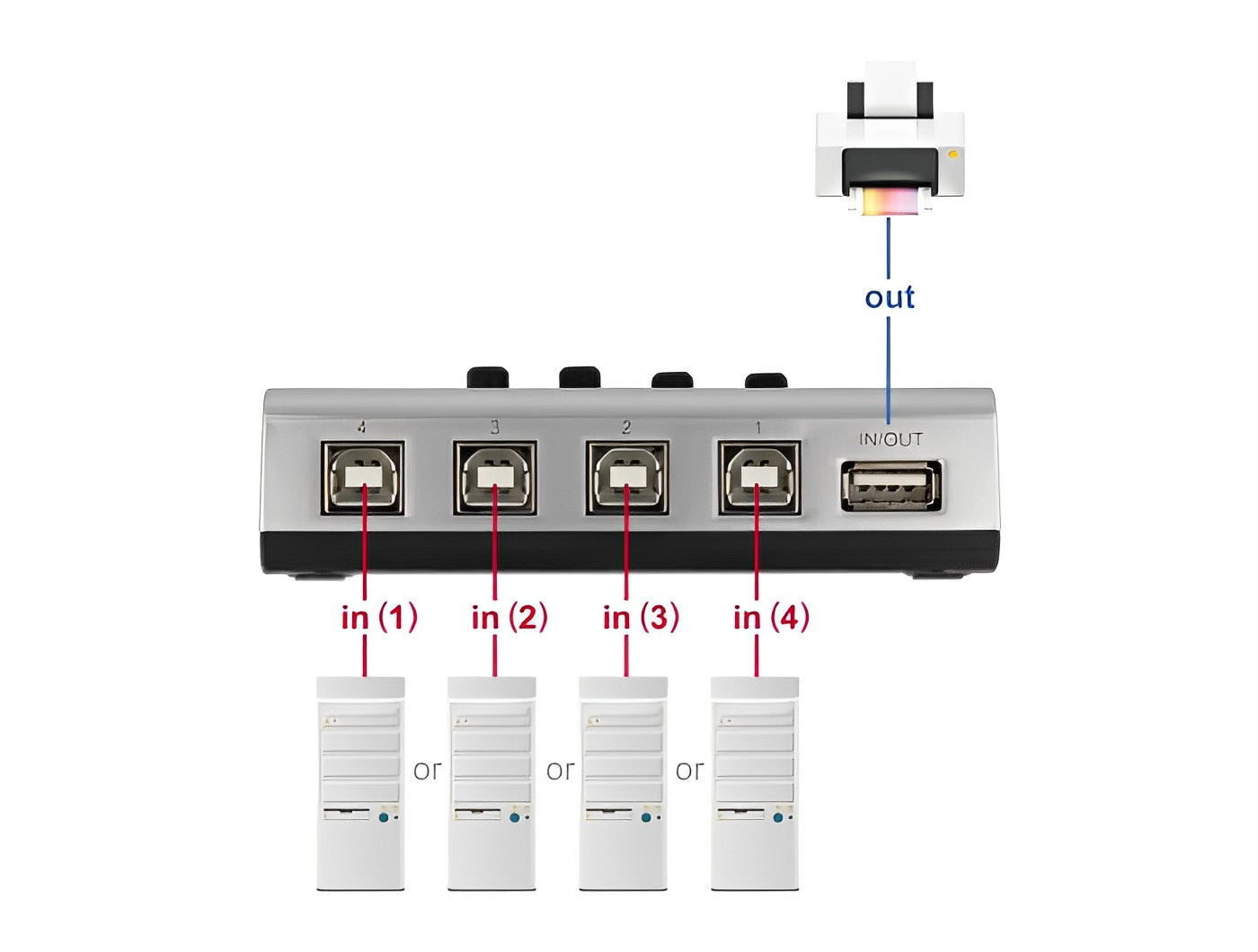 out

4 3 2 1 IN/OUT

in (1) in (2) in (3) in (4)

or or or