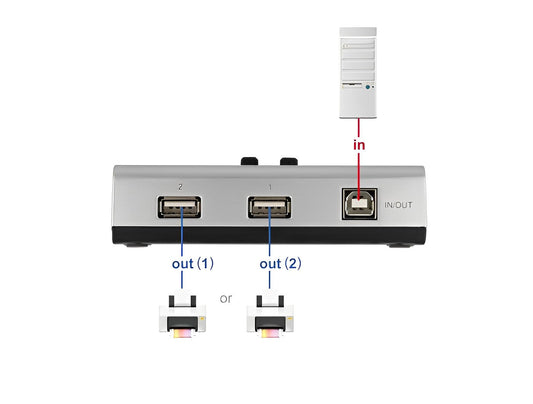 in

2

1

IN/OUT

out (1)

out (2)

or