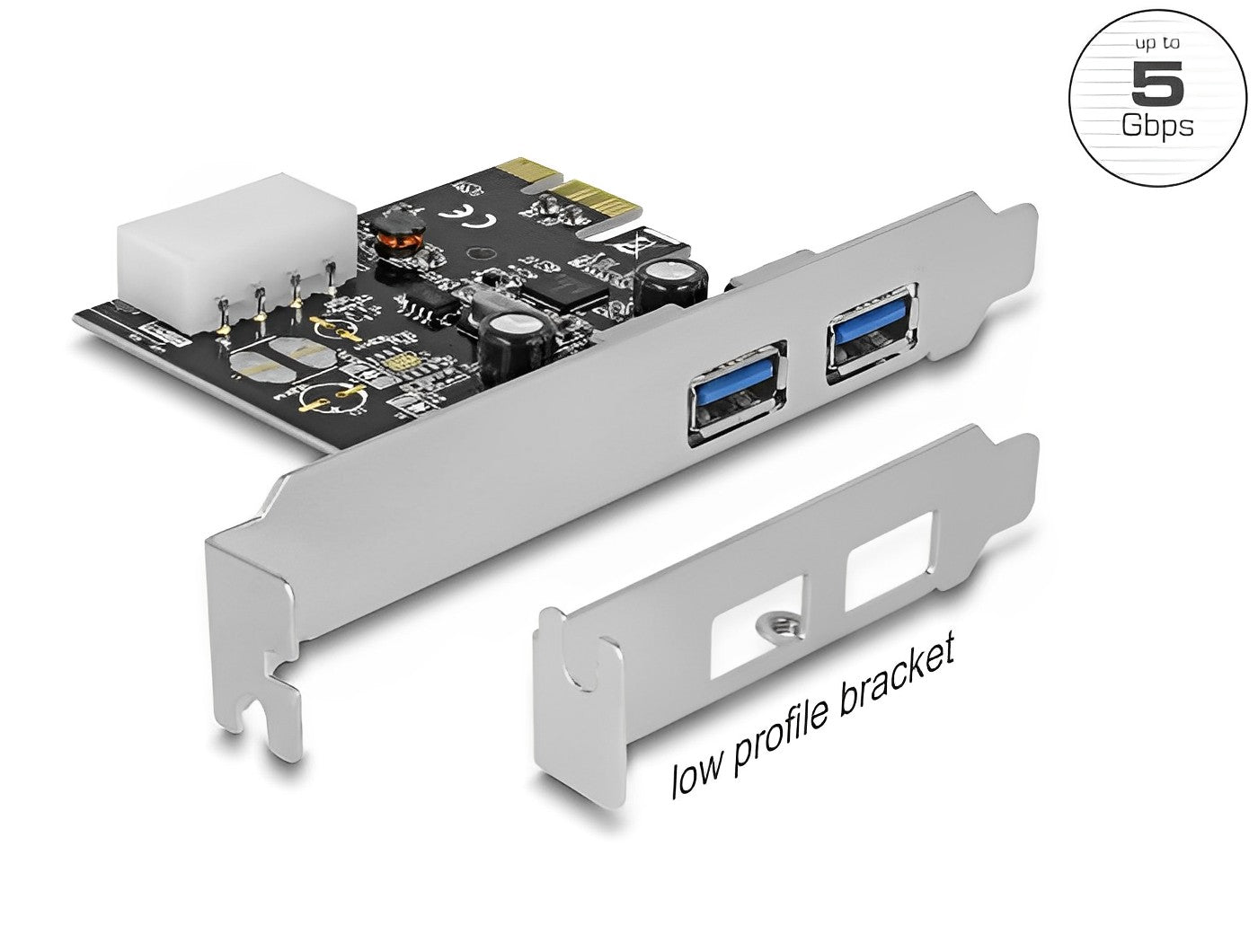 up to
5
Gbps

CE

low profile bracket