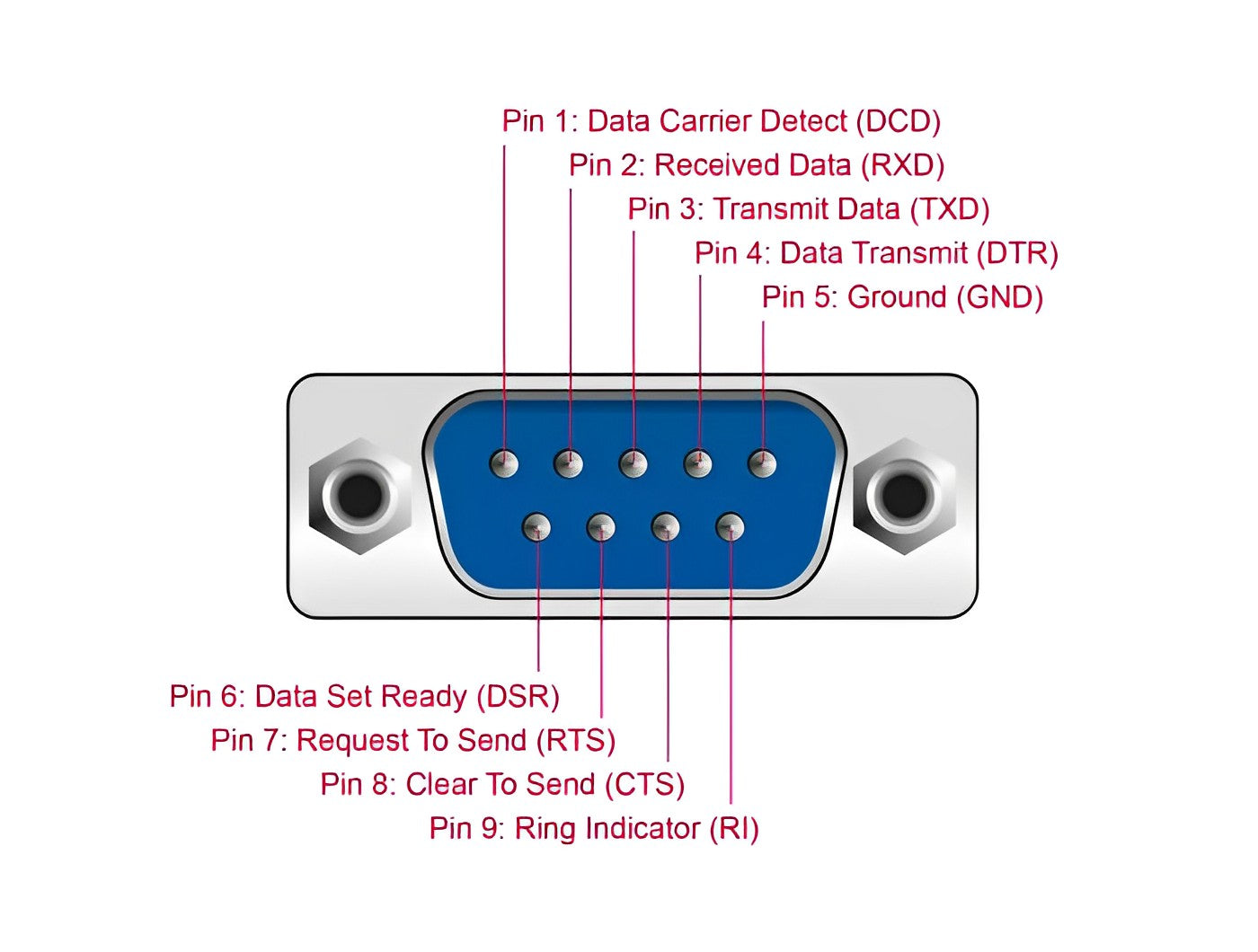 Pin 1: Data Carrier Detect (DCD)
Pin 2: Received Data (RXD)
Pin 3: Transmit Data (TXD)
Pin 4: Data Transmit (DTR)
Pin 5: Ground (GND)

Pin 6: Data Set Ready (DSR)
Pin 7: Request To Send (RTS)
Pin 8: Clear To Send (CTS)
Pin 9: Ring Indicator (RI)