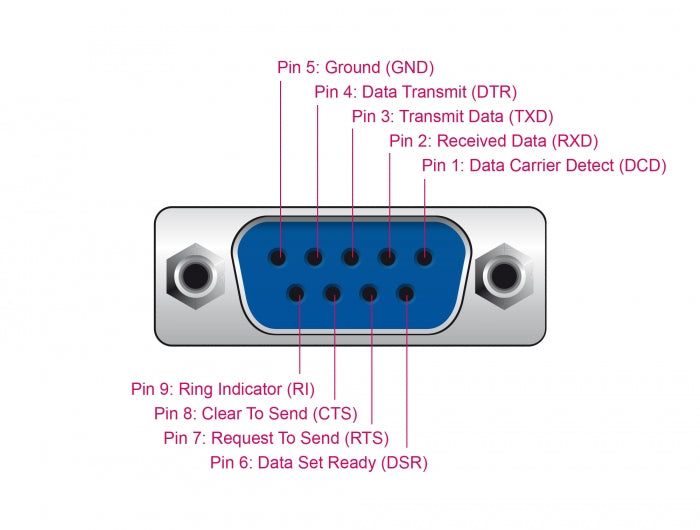 Pin 5: Ground (GND)
Pin 4: Data Transmit (DTR)
Pin 3: Transmit Data (TXD)
Pin 2: Received Data (RXD)
Pin 1: Data Carrier Detect (DCD)

Pin 9: Ring Indicator (RI)
Pin 8: Clear To Send (CTS)
Pin 7: Request To Send (RTS)
Pin 6: Data Set Ready (DSR)