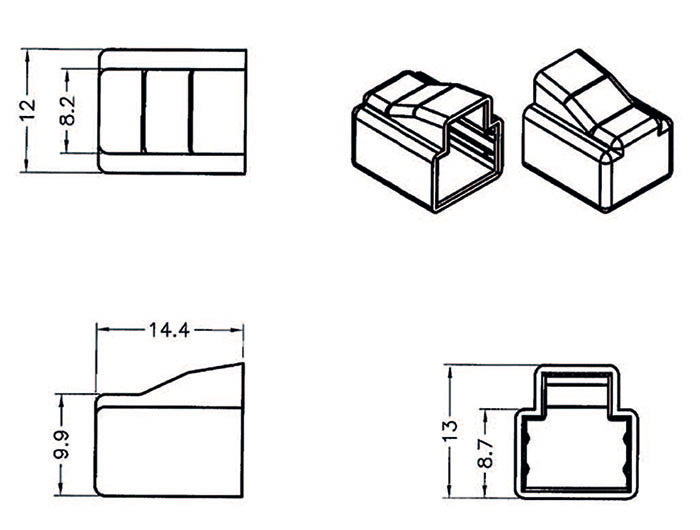 12
8.2
14.4
9.9
13
8.7