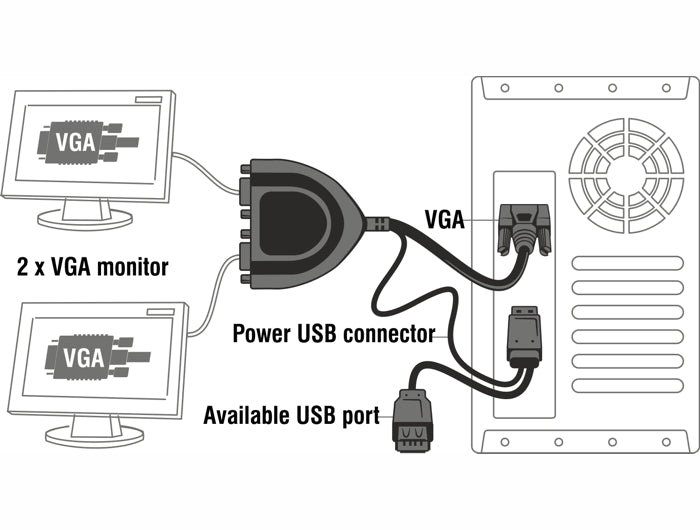 VGA

2 x VGA monitor

VGA

VGA

Power USB connector

Available USB port